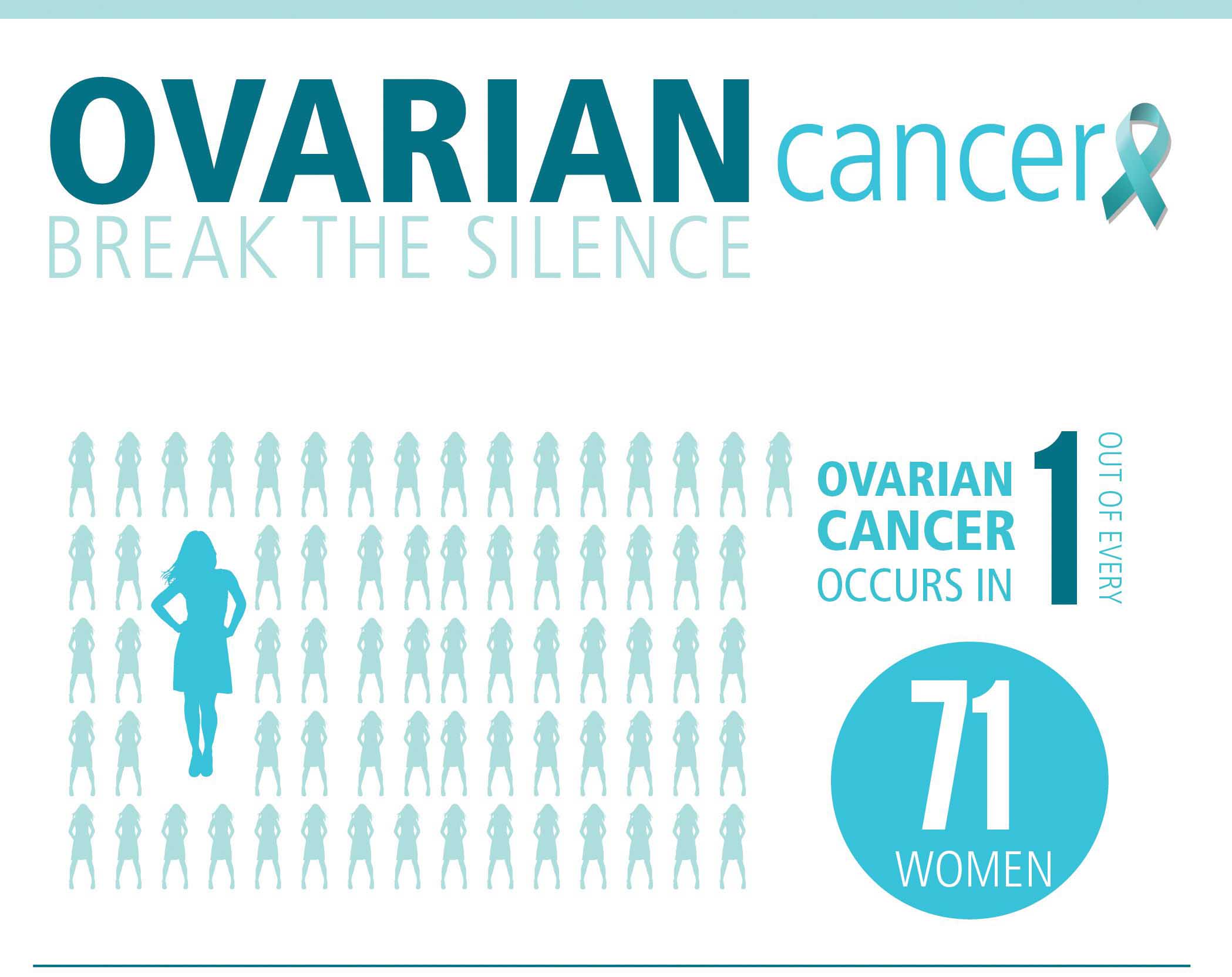 OVARIAN cancer
BREAK THE SILENCE

OVARIAN CANCER OCCURS IN 1 OUT OF EVERY

71 WOMEN